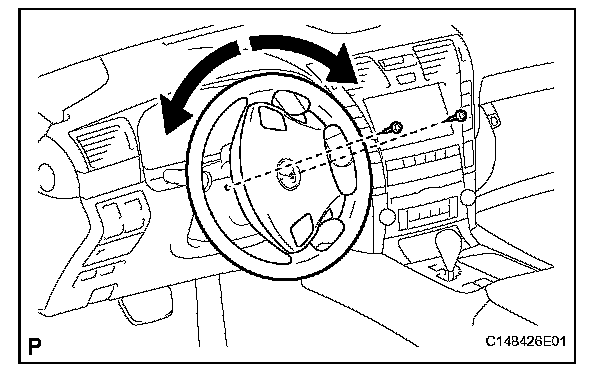 P

C148426E01