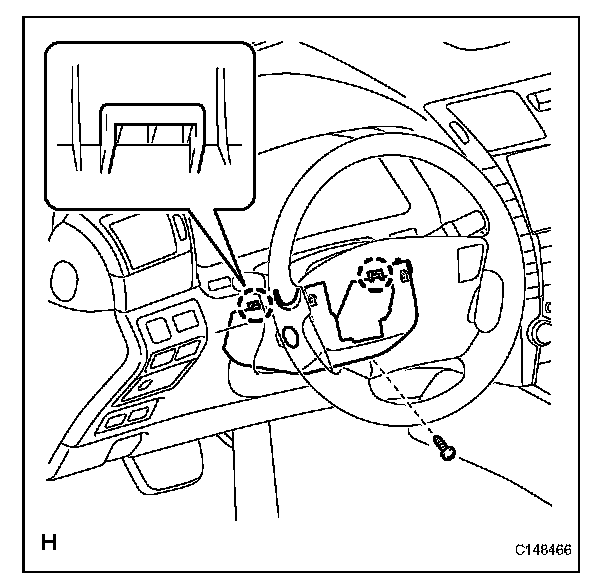 H

C148466