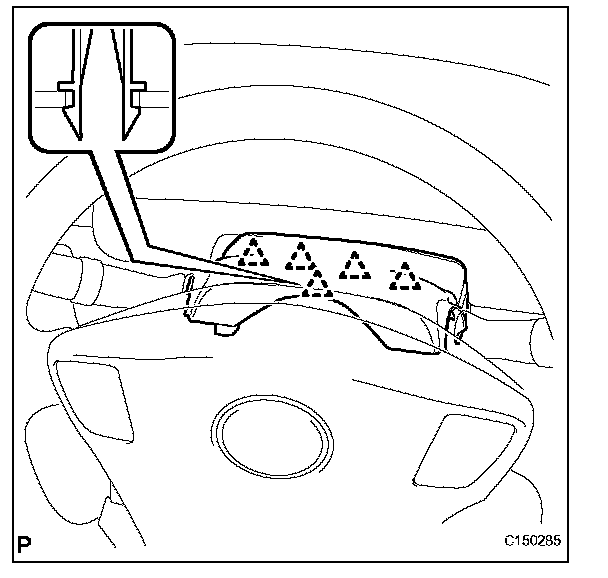 P

C150285