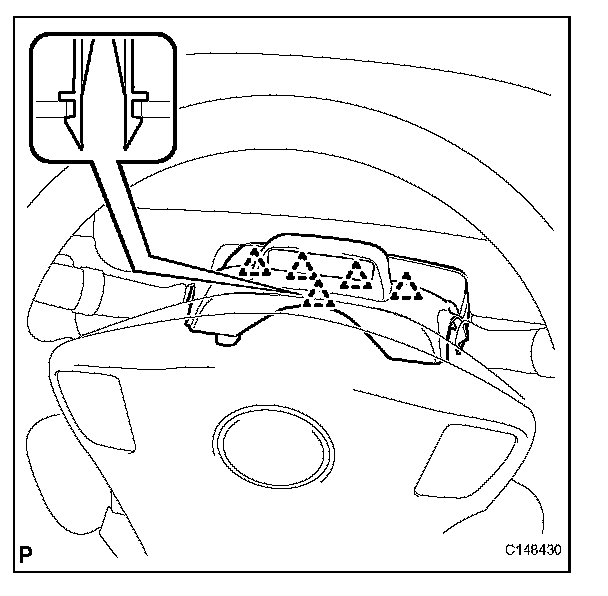 P
C148430