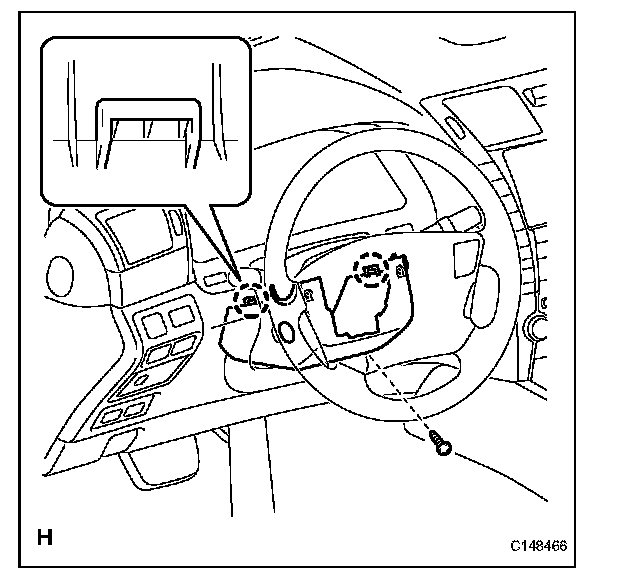 H

C148466