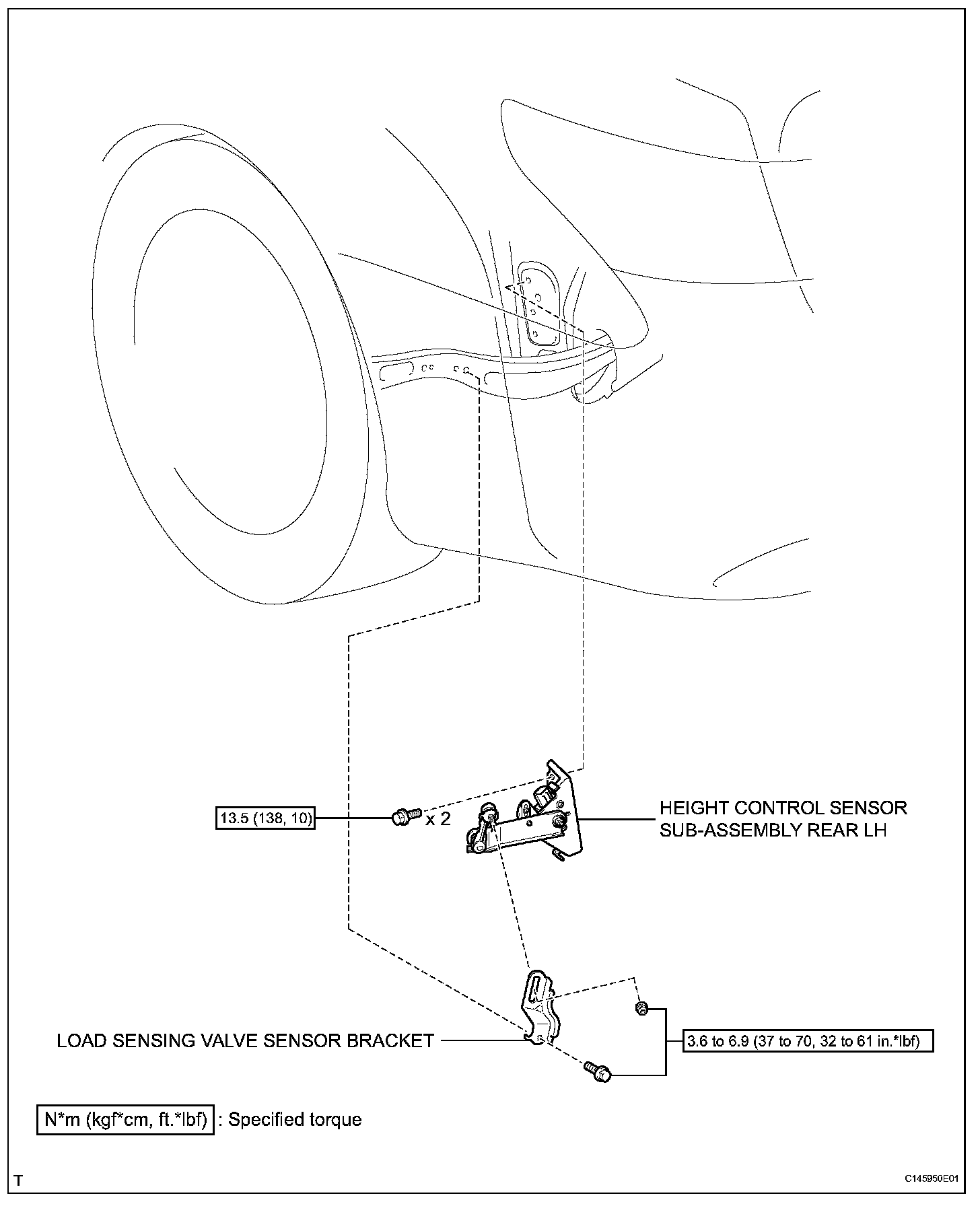 13.5 (138, 10)

x 2

HEIGHT CONTROL SENSOR SUB-ASSEMBLY REAR LH

LOAD SENSING VALVE SENSOR BRACKET

3.6 to 6.9 (37 to 70, 32 to 61 in.*lbf)

N*m (kgf*cm, ft.*lbf) : Specified torque

T

C145950E01