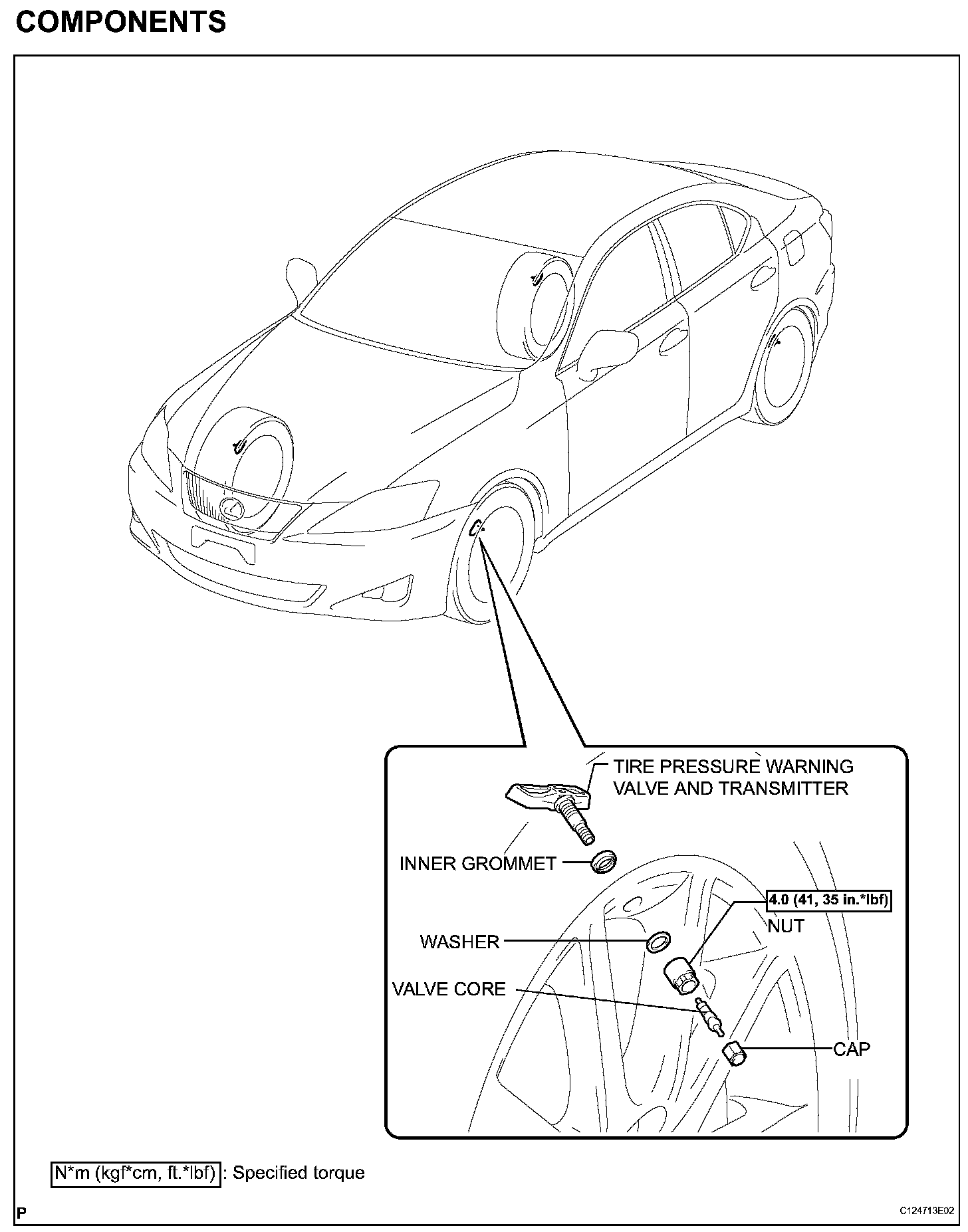 COMPONENTS

TIRE PRESSURE WARNING VALVE AND TRANSMITTER

INNER GROMMET

4.0 (41, 35 in.*lbf)

NUT

WASHER

VALVE CORE

CAP

N*m (kgf*cm, ft.*lbf) : Specified torque

P

C124713E02