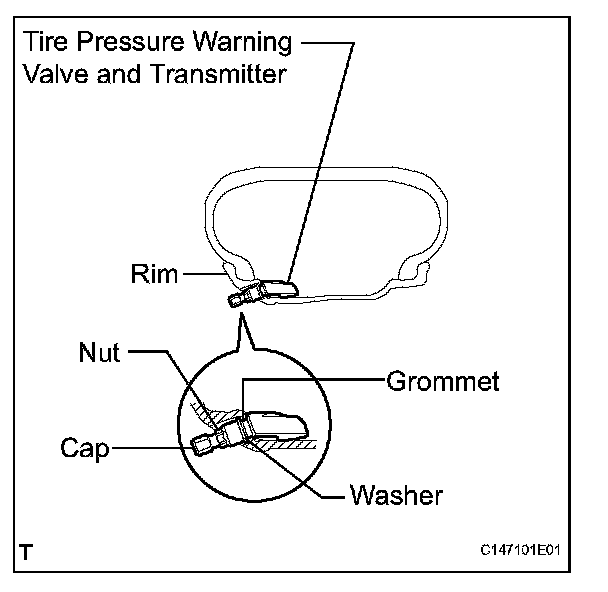 Tire Pressure Warning Valve and Transmitter

Rim

Nut

Grommet

Cap

Washer

T

C147101E01