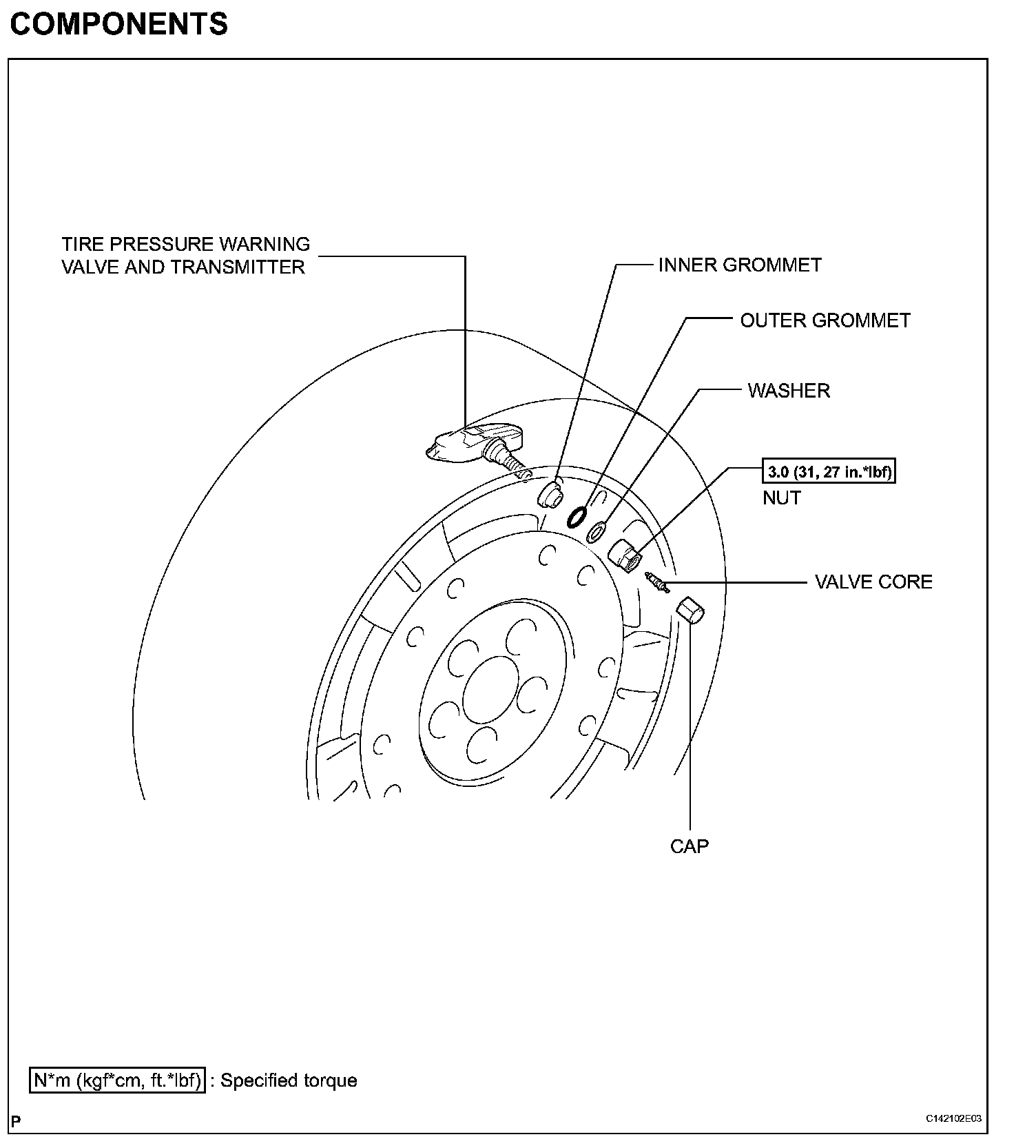 COMPONENTS

TIRE PRESSURE WARNING VALVE AND TRANSMITTER

INNER GROMMET

OUTER GROMMET

WASHER

3.0 (31, 27 in.*lbf)

NUT

VALVE CORE

CAP

N*m (kgf*cm, ft.*lbf) : Specified torque

P

C142102E03