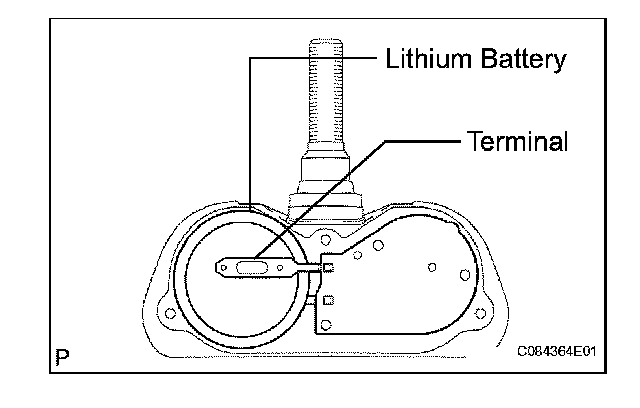 Lithium Battery

Terminal

P

C084364E01