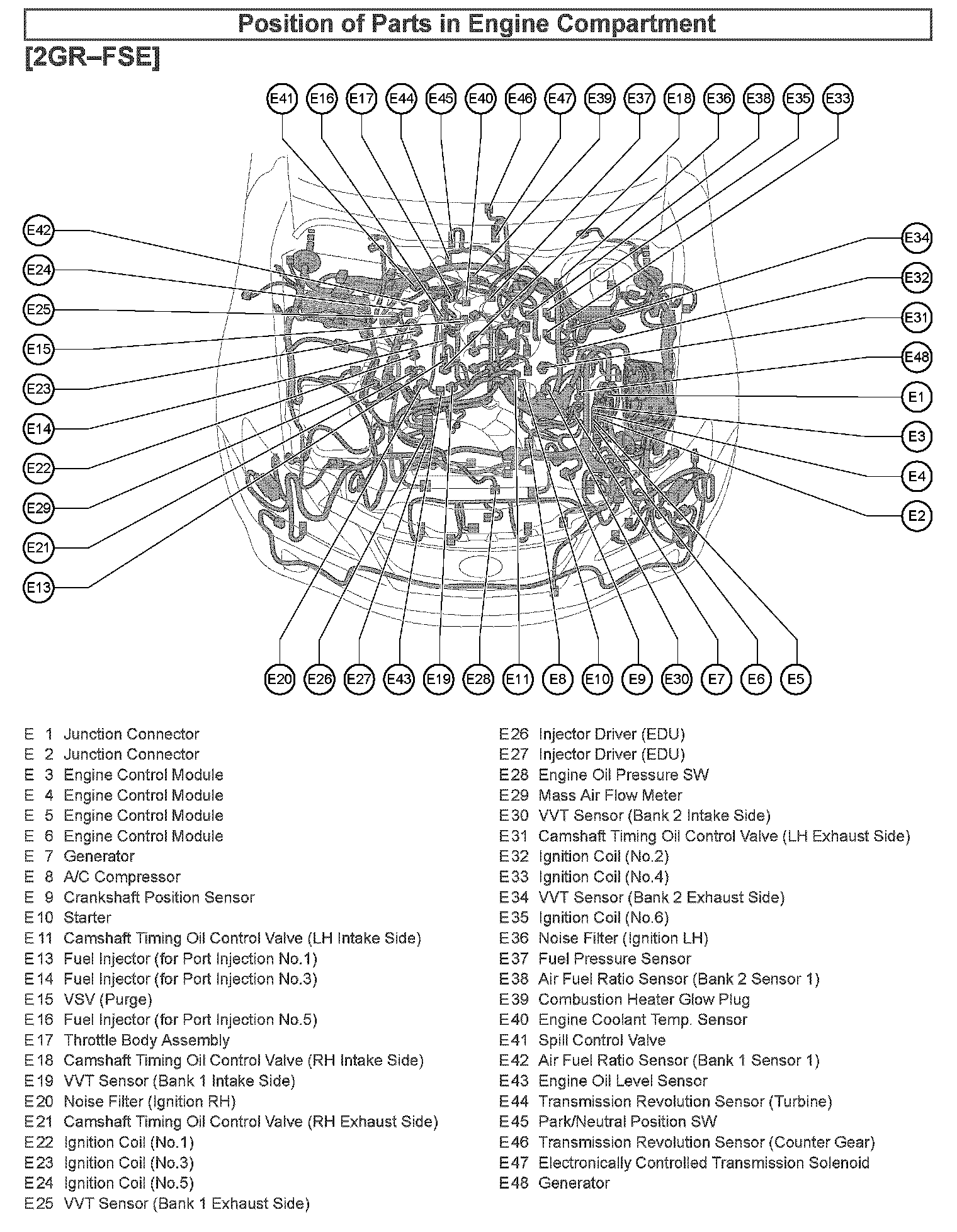 Position of Parts in Engine Compartment

[2GR–FSE]

E41 E16 E17 E44 E45 E40 E46 E47 E39 E37 E18 E36 E38 E35 E33

E42 E24 E25 E15 E23 E14 E22 E29 E21 E13

E34 E32 E31 E48 E1 E3 E4 E2

E20 E26 E27 E43 E19 E28 E11 E8 E10 E9 E30 E7 E6 E5

E 1 Junction Connector
E 2 Junction Connector
E 3 Engine Control Module
E 4 Engine Control Module
E 5 Engine Control Module
E 6 Engine Control Module
E 7 Generator
E 8 A/C Compressor
E 9 Crankshaft Position Sensor
E 10 Starter
E 11 Camshaft Timing Oil Control Valve (LH Intake Side)
E 13 Fuel Injector (for Port Injection No.1)
E 14 Fuel Injector (for Port Injection No.3)
E 15 VSV (Purge)
E 16 Fuel Injector (for Port Injection No.5)
E 17 Throttle Body Assembly
E 18 Camshaft Timing Oil Control Valve (RH Intake Side)
E 19 VVT Sensor (Bank 1 Intake Side)
E 20 Noise Filter (Ignition RH)
E 21 Camshaft Timing Oil Control Valve (RH Exhaust Side)
E 22 Ignition Coil (No.1)
E 23 Ignition Coil (No.3)
E 24 Ignition Coil (No.5)
E 25 VVT Sensor (Bank 1 Exhaust Side)

E 26 Injector Driver (EDU)
E 27 Injector Driver (EDU)
E 28 Engine Oil Pressure SW
E 29 Mass Air Flow Meter
E 30 VVT Sensor (Bank 2 Intake Side)
E 31 Camshaft Timing Oil Control Valve (LH Exhaust Side)
E 32 Ignition Coil (No.2)
E 33 Ignition Coil (No.4)
E 34 VVT Sensor (Bank 2 Exhaust Side)
E 35 Ignition Coil (No.6)
E 36 Noise Filter (Ignition LH)
E 37 Fuel Pressure Sensor
E 38 Air Fuel Ratio Sensor (Bank 2 Sensor 1)
E 39 Combustion Heater Glow Plug
E 40 Engine Coolant Temp. Sensor
E 41 Spill Control Valve
E 42 Air Fuel Ratio Sensor (Bank 1 Sensor 1)
E 43 Engine Oil Level Sensor
E 44 Transmission Revolution Sensor (Turbine)
E 45 Park/Neutral Position SW
E 46 Transmission Revolution Sensor (Counter Gear)
E 47 Electronically Controlled Transmission Solenoid
E 48 Generator