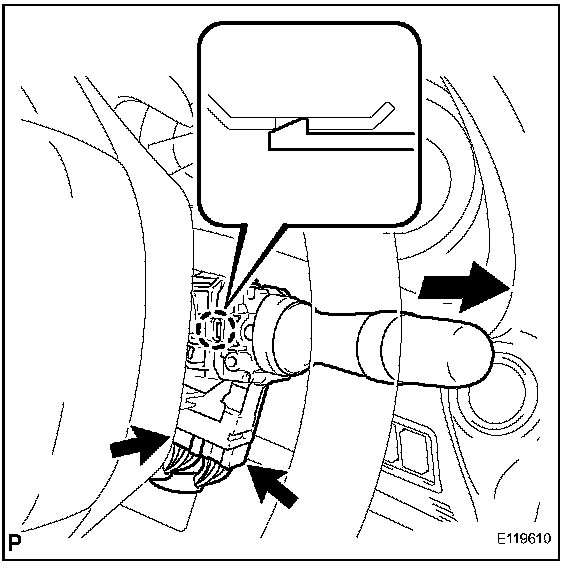 P

E119610