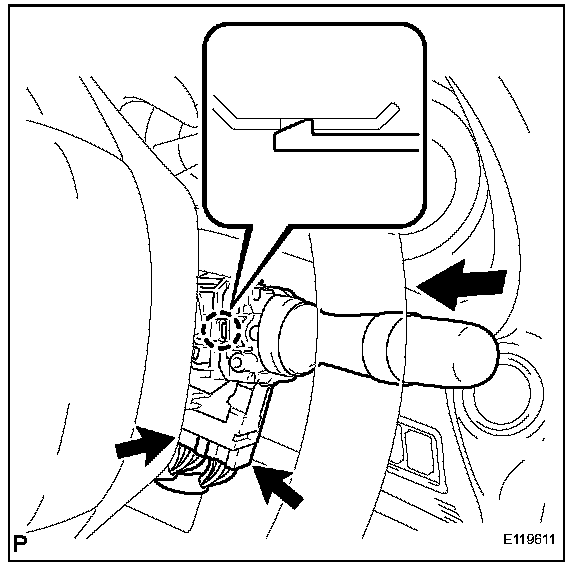 P

E119611