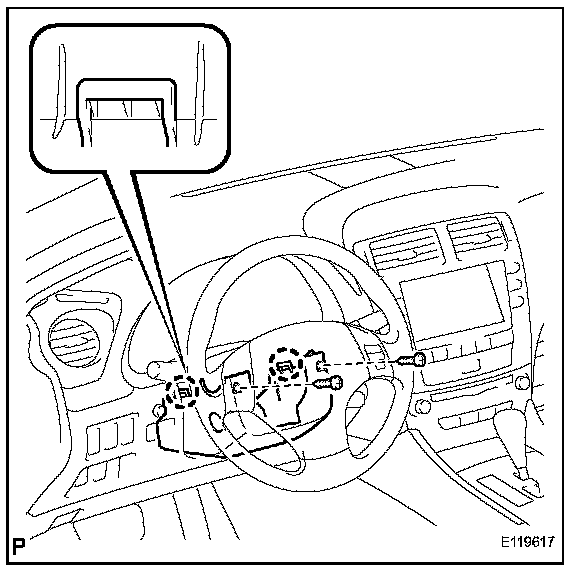 P

E119617