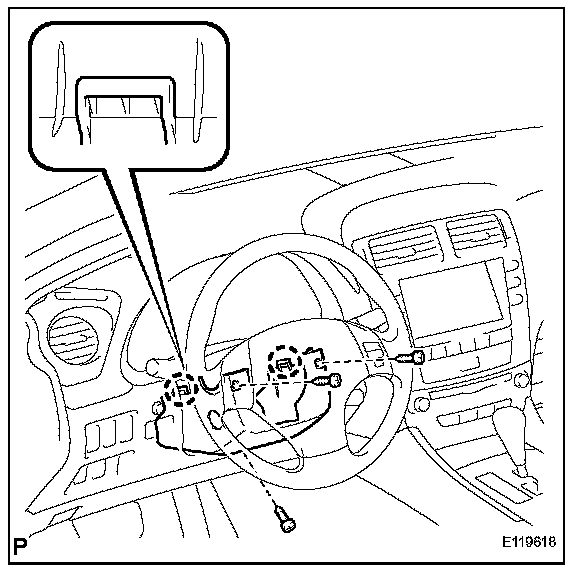 P

E119618