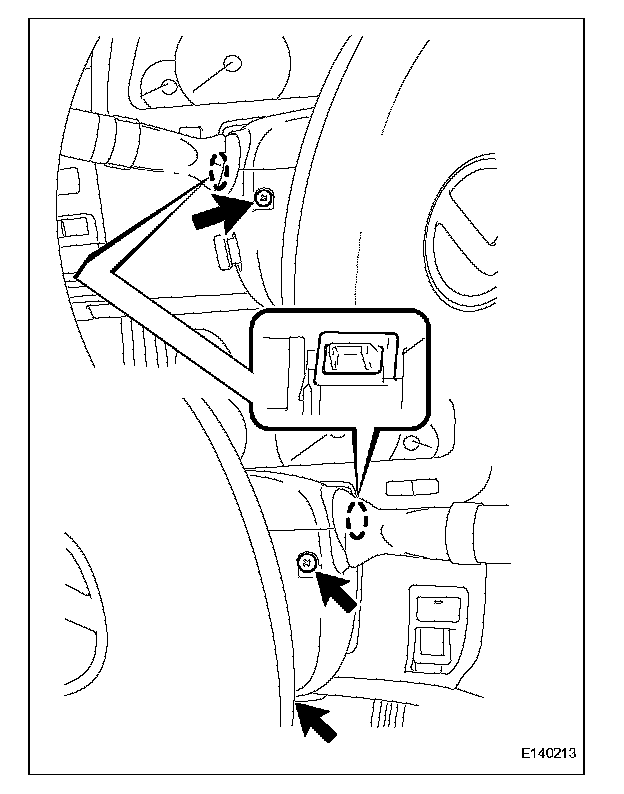 E140213