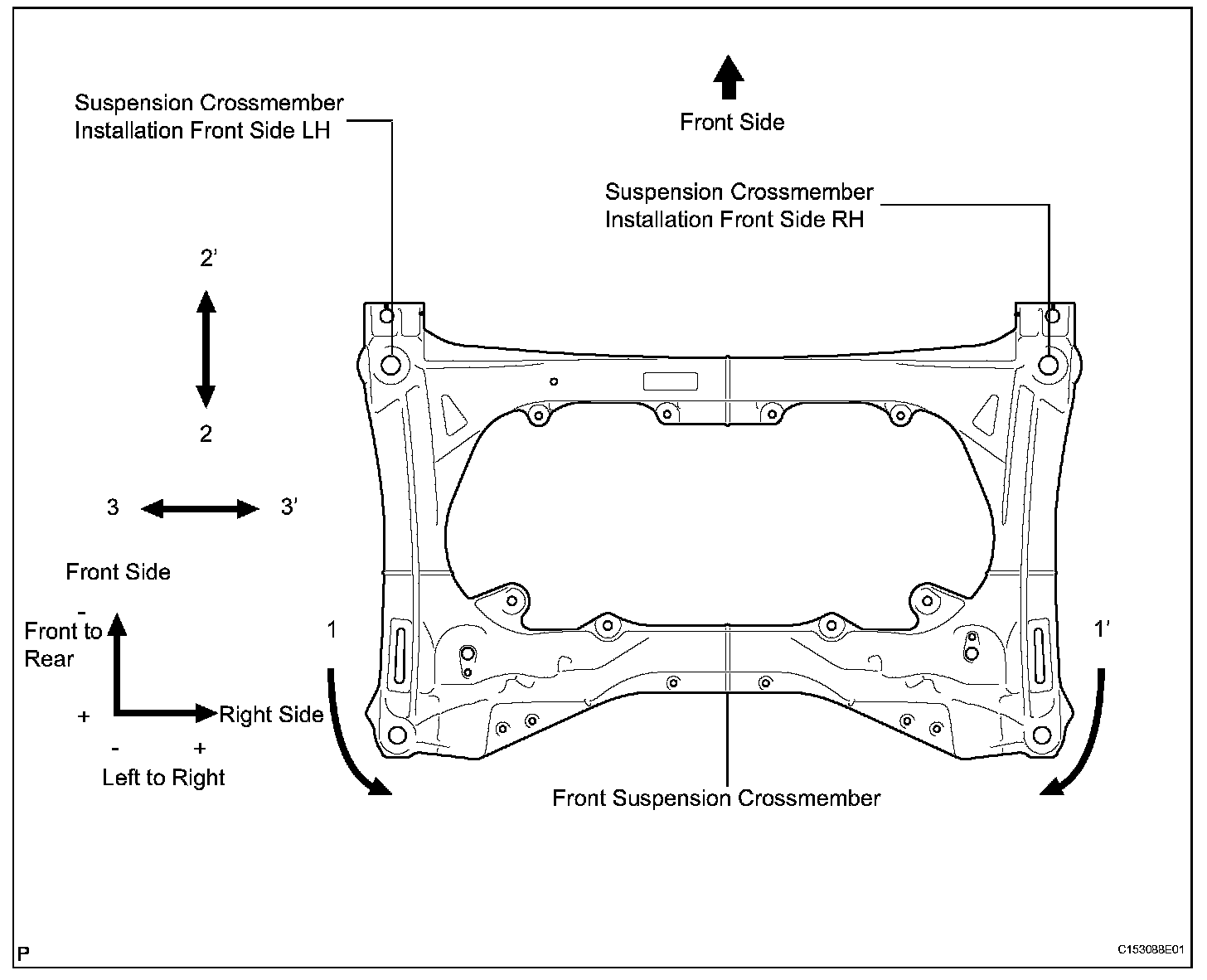 Suspension Crossmember Installation Front Side LH

Front Side

Suspension Crossmember Installation Front Side RH

2'

2

3

3'

Front Side

-

Front to Rear

+

Right Side

-

+

Left to Right

1

1'

Front Suspension Crossmember

P

C153088E01