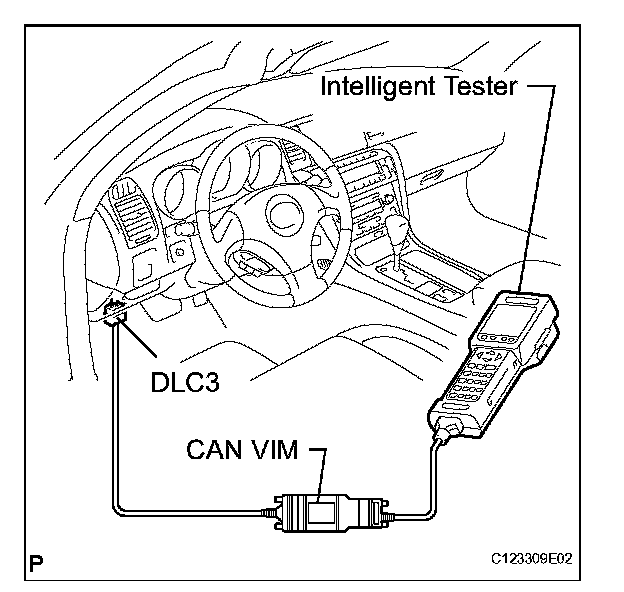 Intelligent Tester

DLC3

CAN VIM

P

C123309E02