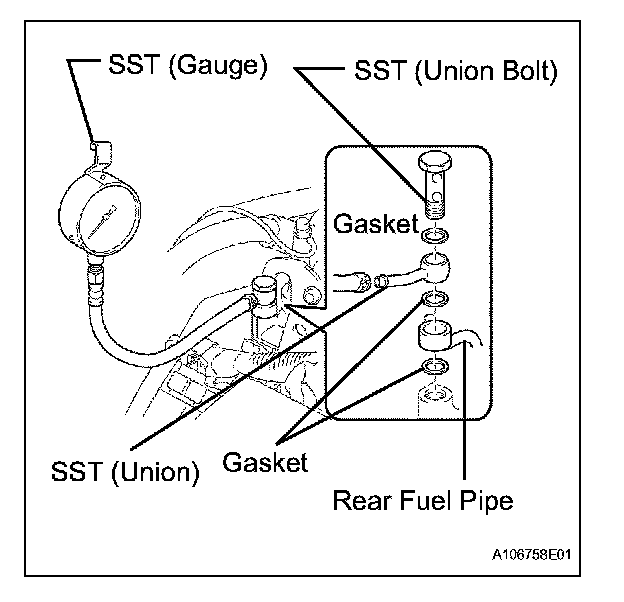 SST (Gauge)

SST (Union Bolt)

Gasket

SST (Union)

Gasket

Rear Fuel Pipe

A106758E01