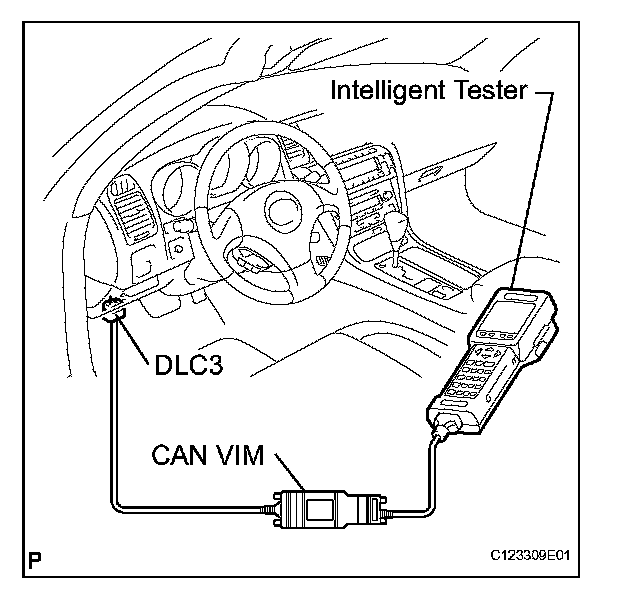 Intelligent Tester

DLC3

CAN VIM

P

C123309E01