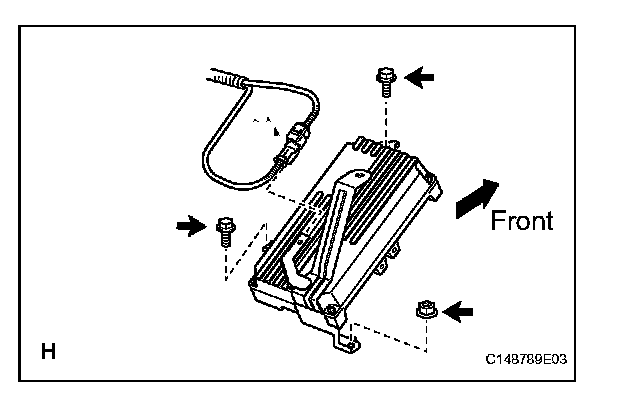 Front

H

C148789E03