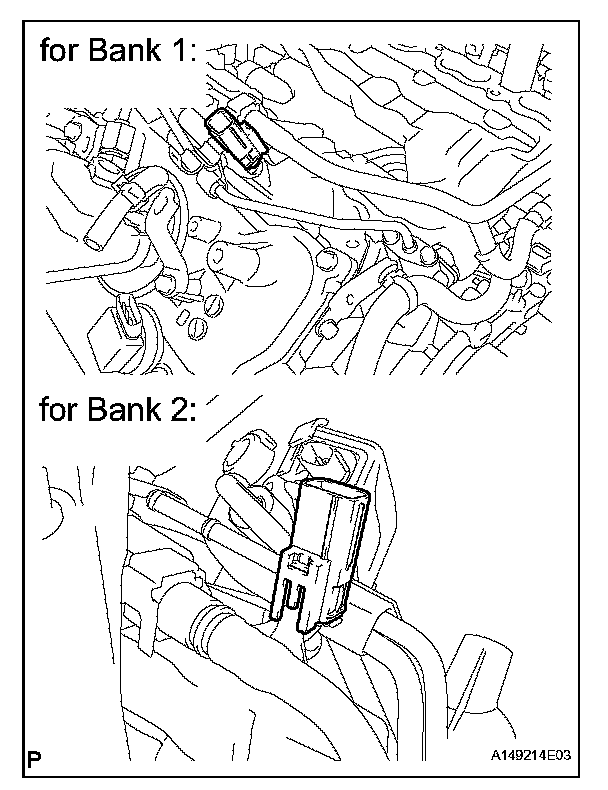 for Bank 1:

for Bank 2:

P

A149214E03