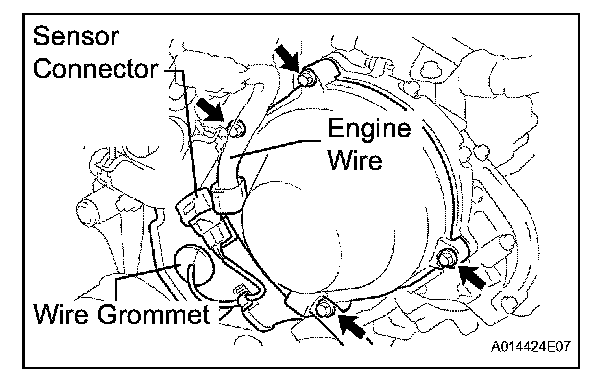 Sensor Connector

Engine Wire

Wire Grommet

A014424E07