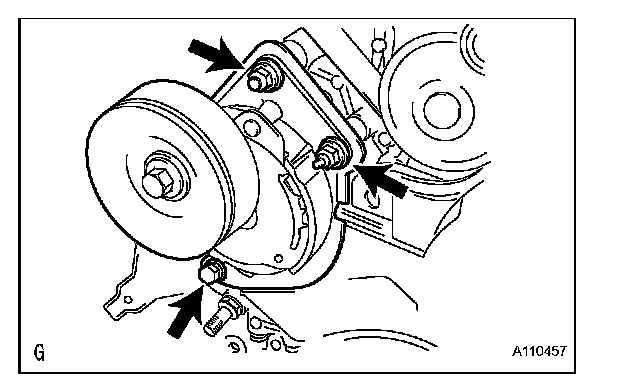 G

A110457