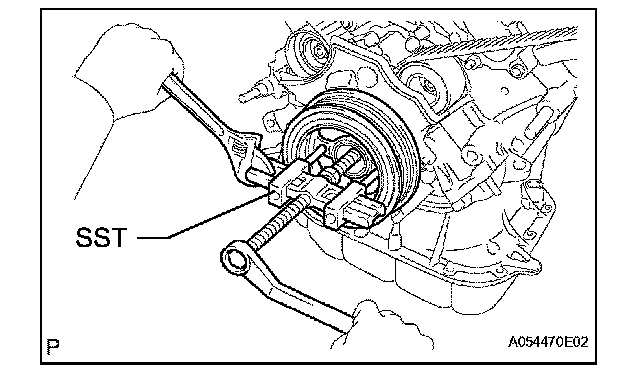 SST

P

A054470E02