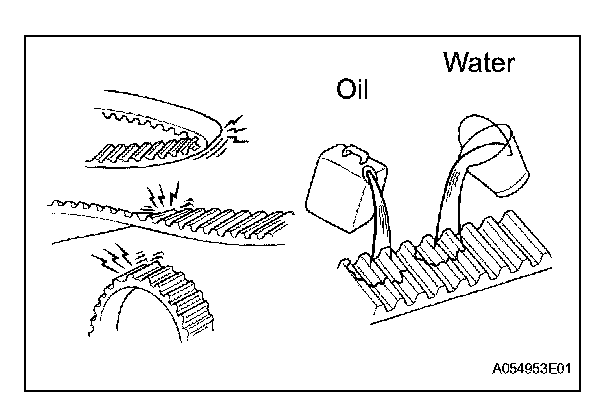 Water

Oil

A054953E01