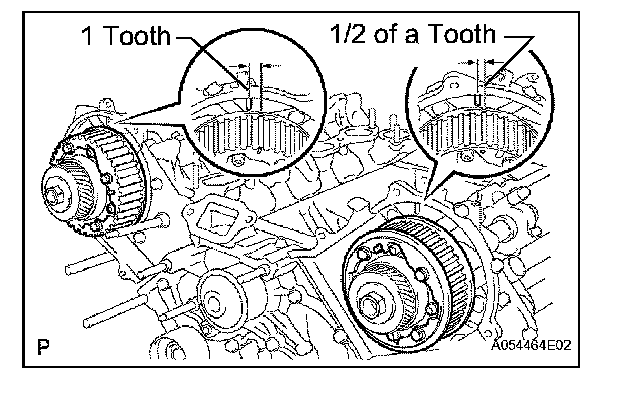 1 Tooth

1/2 of a Tooth

P

A054464E02