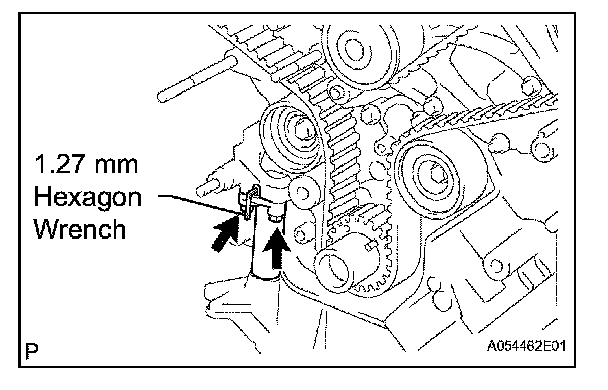 1.27 mm Hexagon Wrench

P

A054462E01