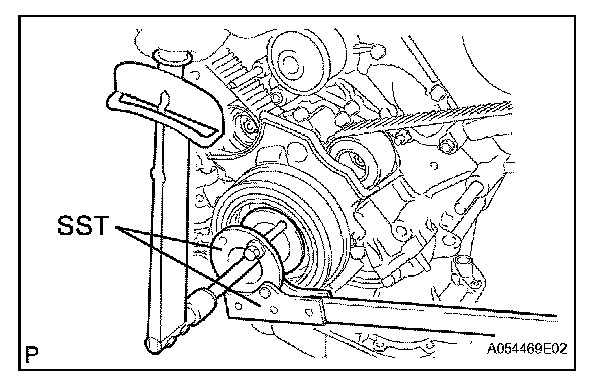 SST

P

A054469E02