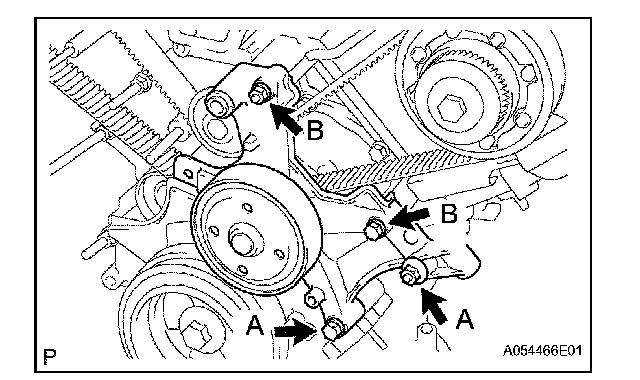 B
B
A
A
P
A054466E01