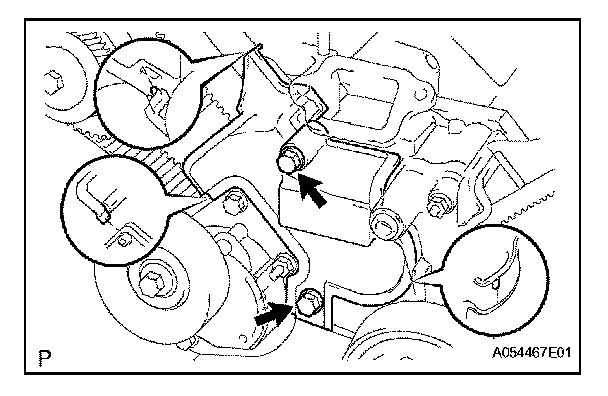 P

A054467E01