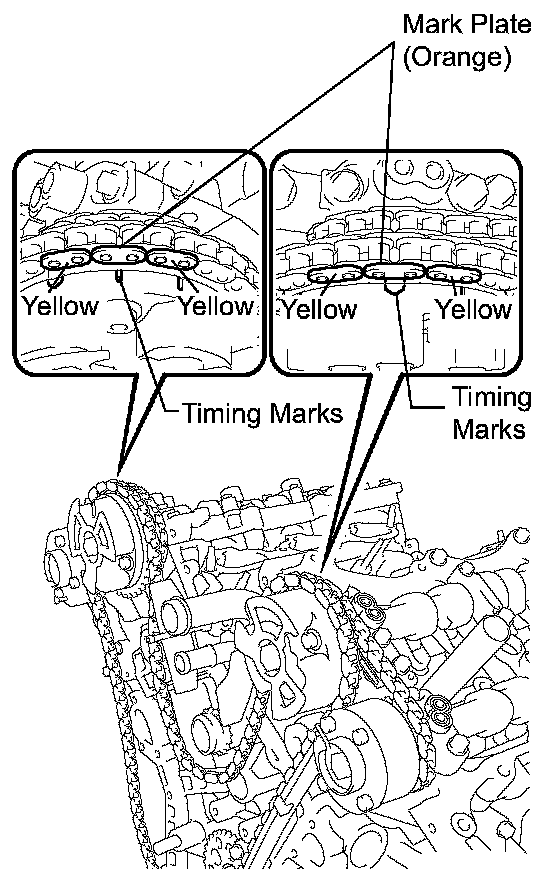 Mark Plate
(Orange)

Yellow
Yellow

Yellow
Yellow

Timing Marks

Timing
Marks