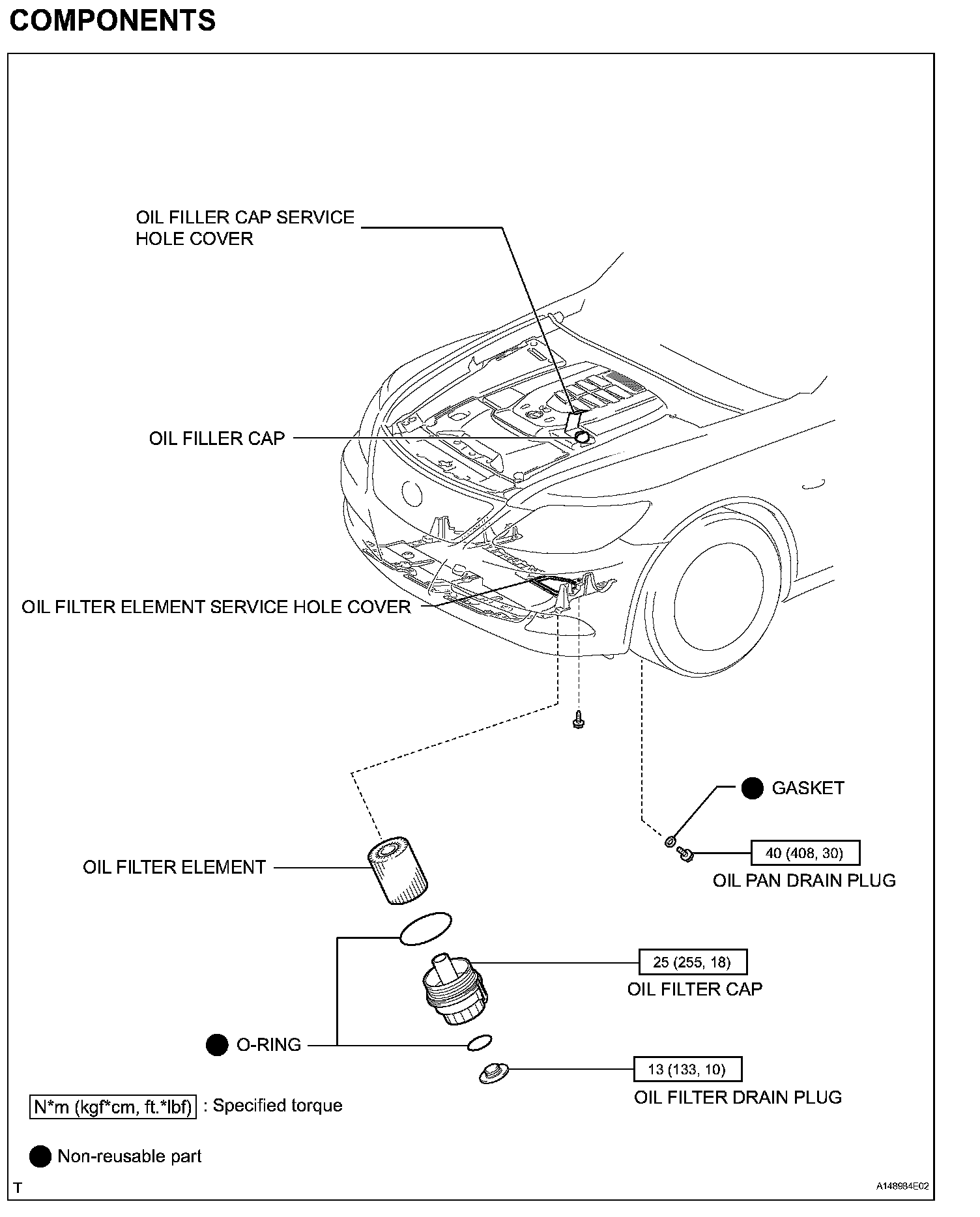 COMPONENTS

OIL FILLER CAP SERVICE HOLE COVER

OIL FILLER CAP

OIL FILTER ELEMENT SERVICE HOLE COVER

GASKET

40 (408, 30)

OIL PAN DRAIN PLUG

OIL FILTER ELEMENT

25 (255, 18)

OIL FILTER CAP

O-RING

13 (133, 10)

OIL FILTER DRAIN PLUG

N*m (kgf*cm, ft.*lbf) : Specified torque

Non-reusable part

T

A148984E02