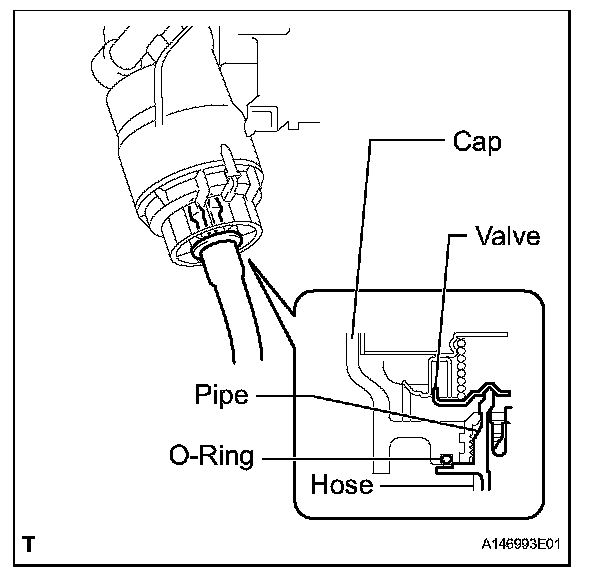 Cap

Valve

Pipe

O-Ring

Hose

T

A146993E01