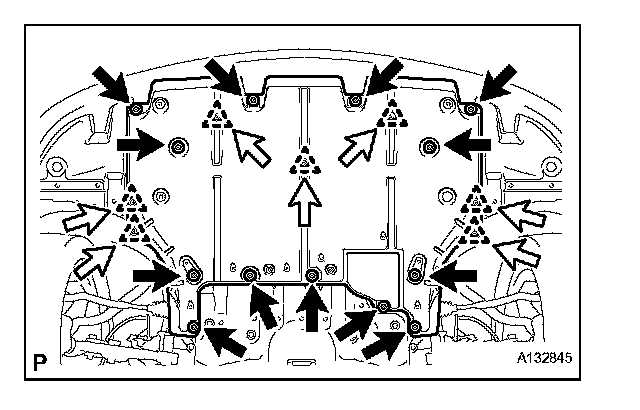 P

A132845