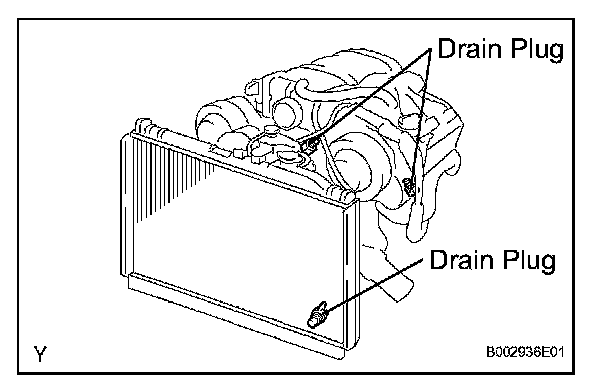 Drain Plug

Drain Plug

Y

B002936E01