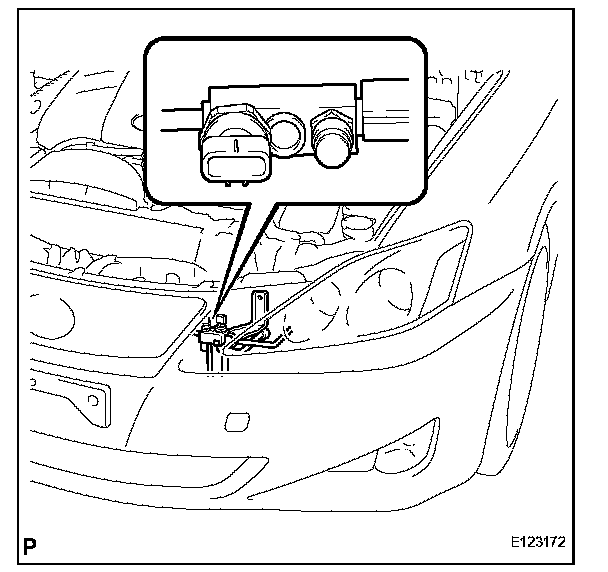 P

E123172