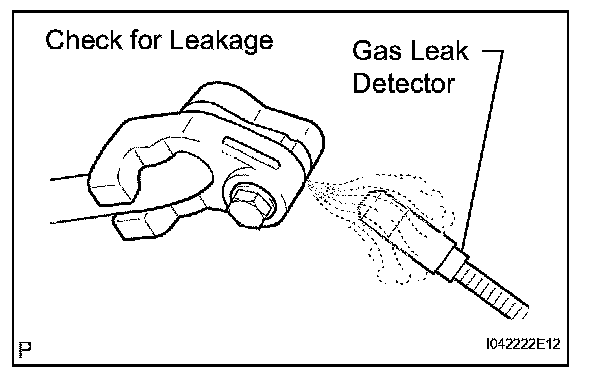 Check for Leakage

Gas Leak Detector

P

I042222E12