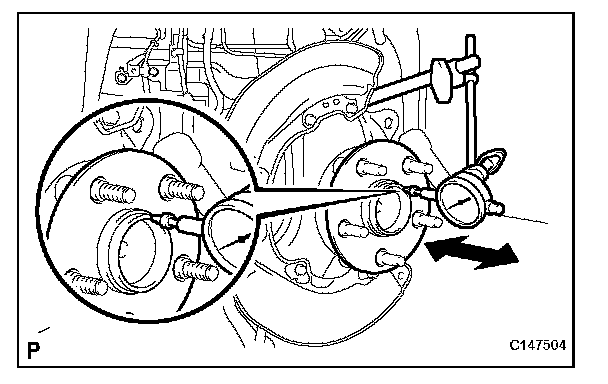 P

C147504