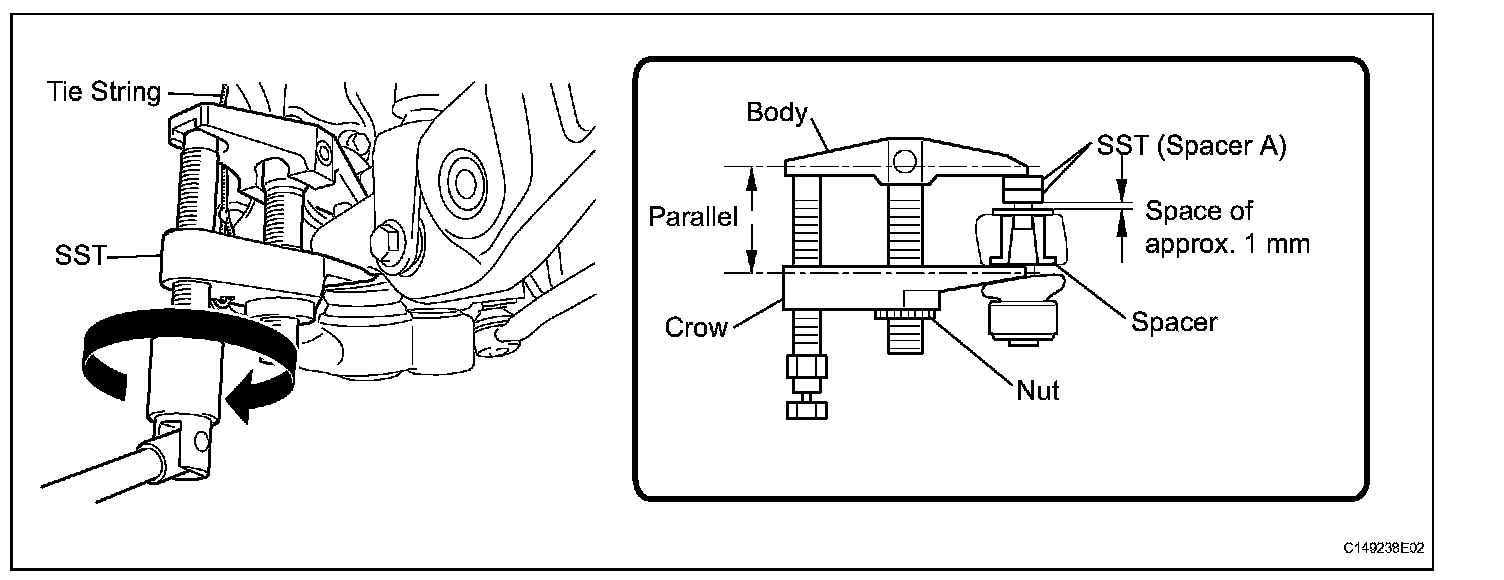 Tie String

SST

Body

SST (Spacer A)

Parallel

Space of approx. 1 mm

Crow

Spacer

Nut

C149238E02