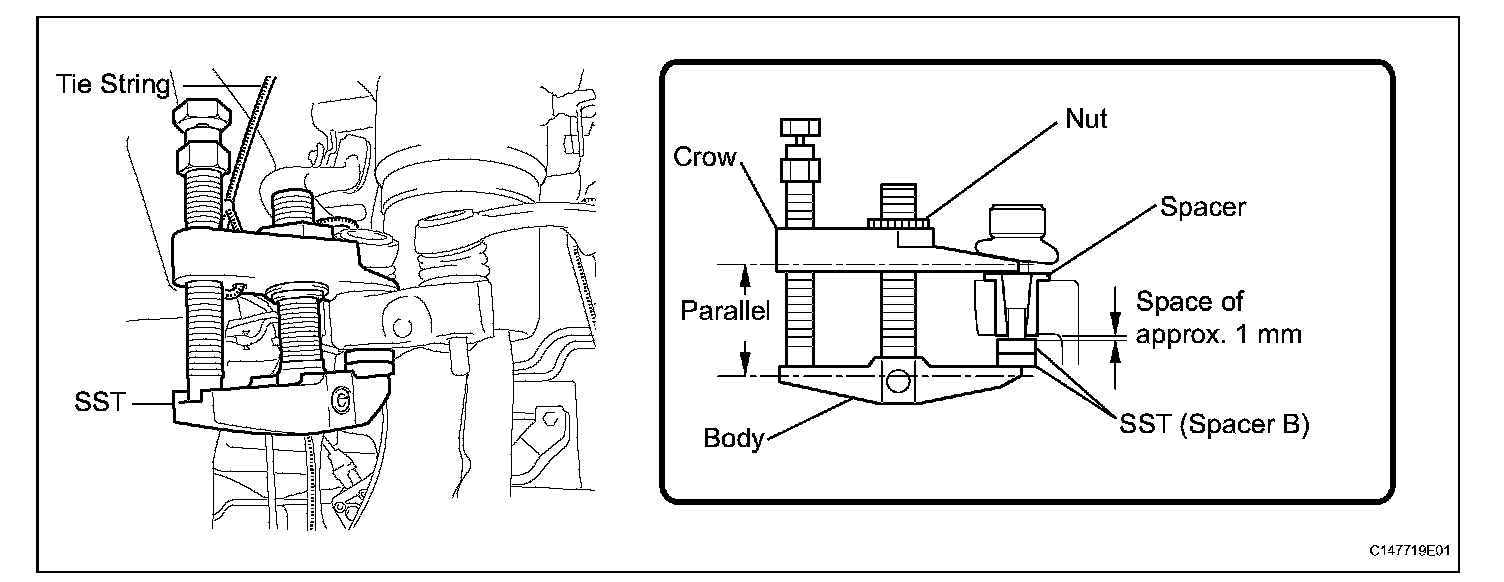 Tie String

SST

Nut

Crow

Spacer

Parallel

Space of approx. 1 mm

Body

SST (Spacer B)

C147719E01