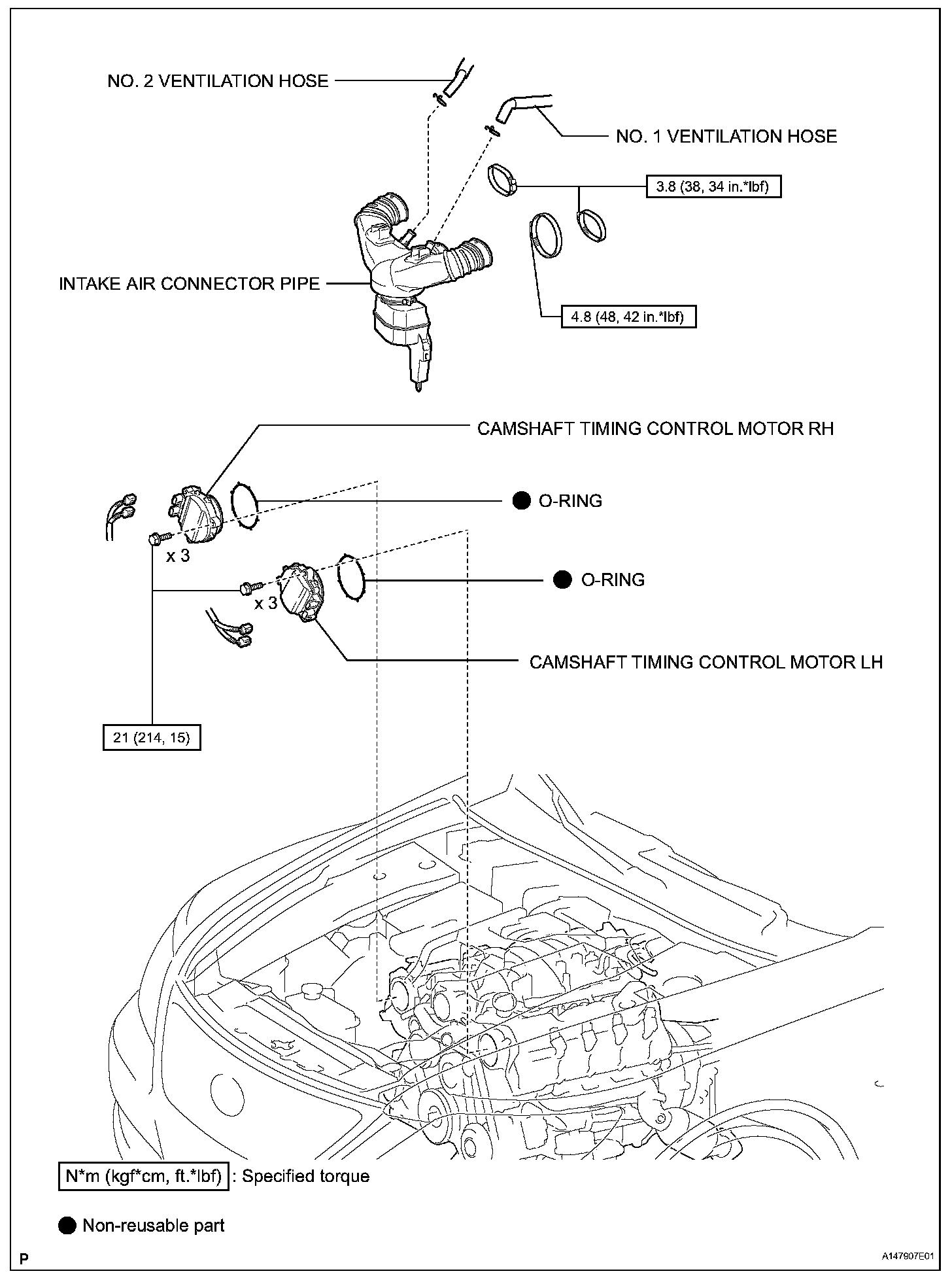 NO. 2 VENTILATION HOSE

NO. 1 VENTILATION HOSE

3.8 (38, 34 in.*lbf)

INTAKE AIR CONNECTOR PIPE

4.8 (48, 42 in.*lbf)

CAMSHAFT TIMING CONTROL MOTOR RH

● O-RING

x 3

● O-RING

x 3

CAMSHAFT TIMING CONTROL MOTOR LH

21 (214, 15)

N*m (kgf*cm, ft.*lbf) : Specified torque

● Non-reusable part

P

A147807E01