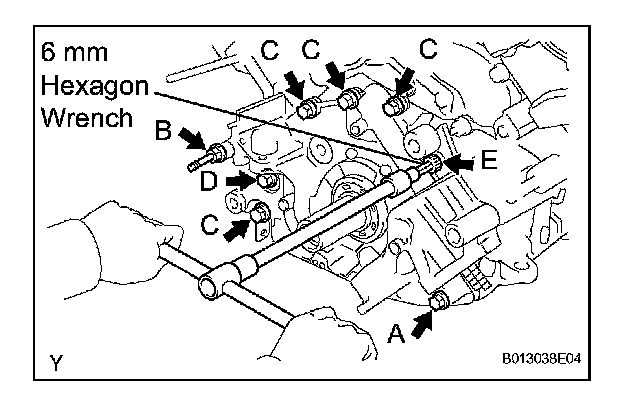 6 mm Hexagon Wrench

C C C

B

E

D

C

A

Y

B013038E04