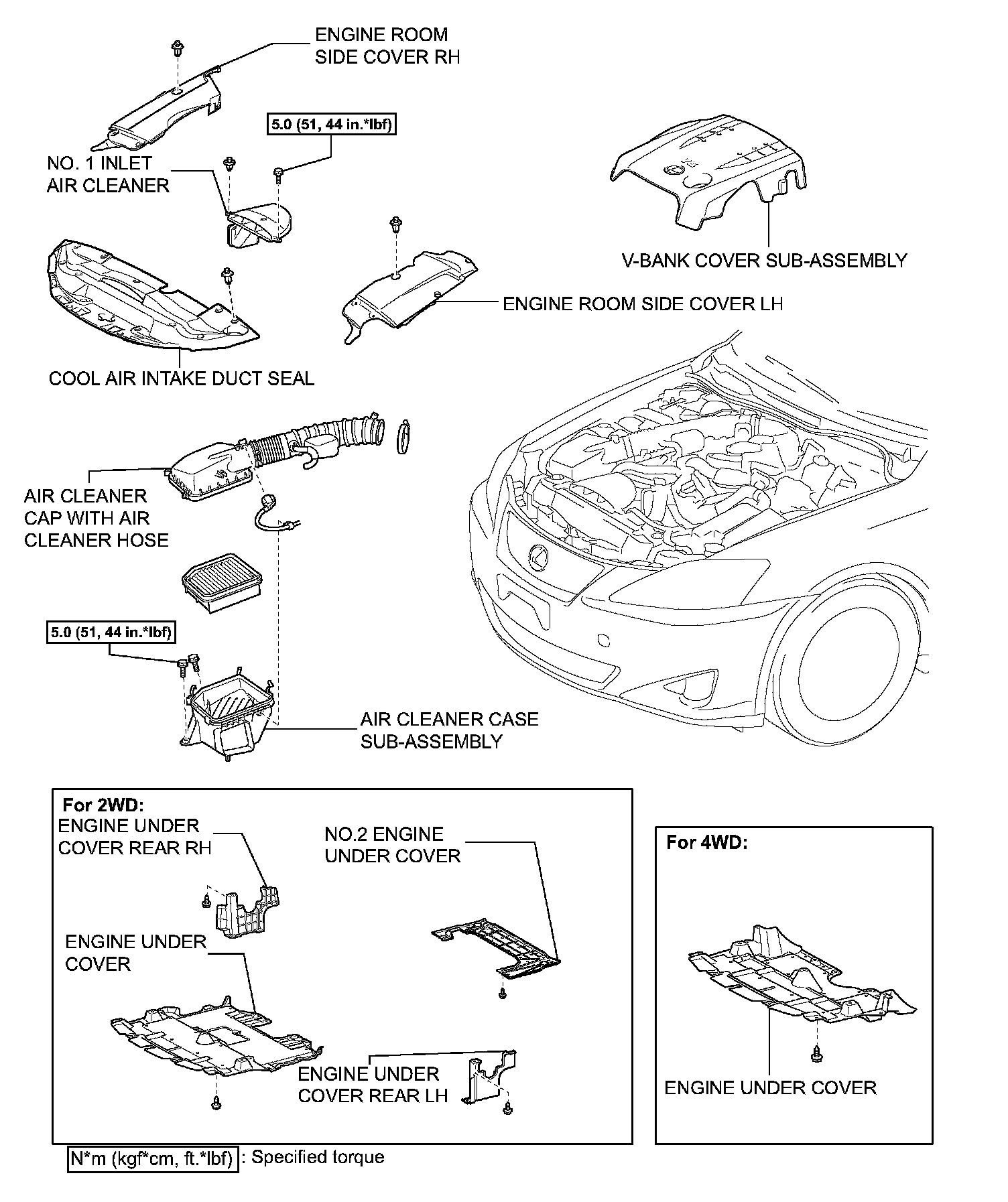 ENGINE ROOM SIDE COVER RH

5.0 (51, 44 in.*lbf)

NO. 1 INLET AIR CLEANER

V-BANK COVER SUB-ASSEMBLY

ENGINE ROOM SIDE COVER LH

COOL AIR INTAKE DUCT SEAL

AIR CLEANER CAP WITH AIR CLEANER HOSE

5.0 (51, 44 in.*lbf)

AIR CLEANER CASE SUB-ASSEMBLY

For 2WD:

ENGINE UNDER COVER REAR RH

NO.2 ENGINE UNDER COVER

ENGINE UNDER COVER

ENGINE UNDER COVER REAR LH

For 4WD:

ENGINE UNDER COVER

N*m (kgf*cm, ft.*lbf) : Specified torque