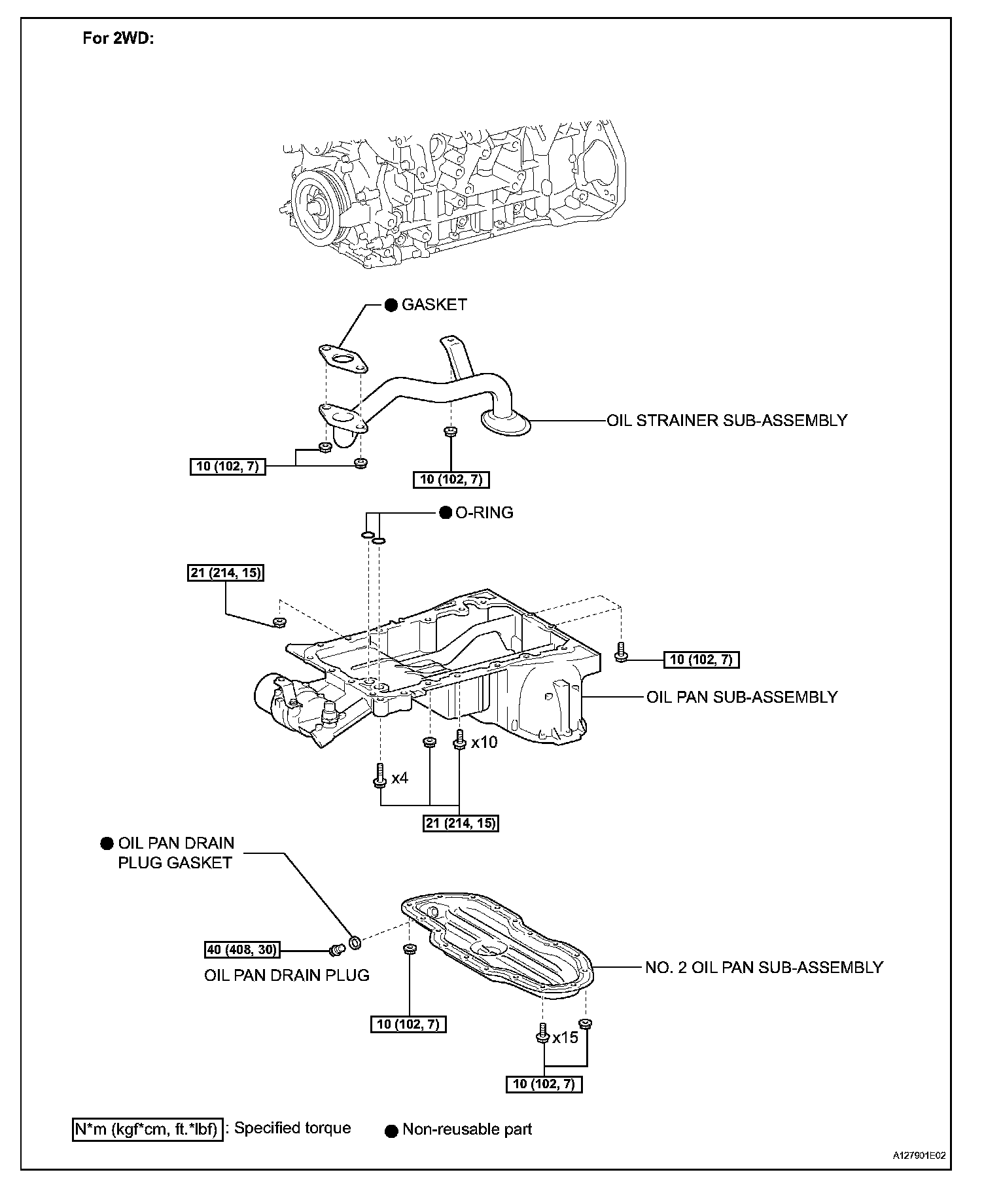 For 2WD:

● GASKET

OIL STRAINER SUB-ASSEMBLY

10 (102, 7)

10 (102, 7)

● O-RING

21 (214, 15)

10 (102, 7)

OIL PAN SUB-ASSEMBLY

x10

x4

21 (214, 15)

● OIL PAN DRAIN PLUG GASKET

40 (408, 30)

OIL PAN DRAIN PLUG

NO. 2 OIL PAN SUB-ASSEMBLY

10 (102, 7)

x15

10 (102, 7)

N*m (kgf*cm, ft.*lbf) : Specified torque

● Non-reusable part

A127901E02