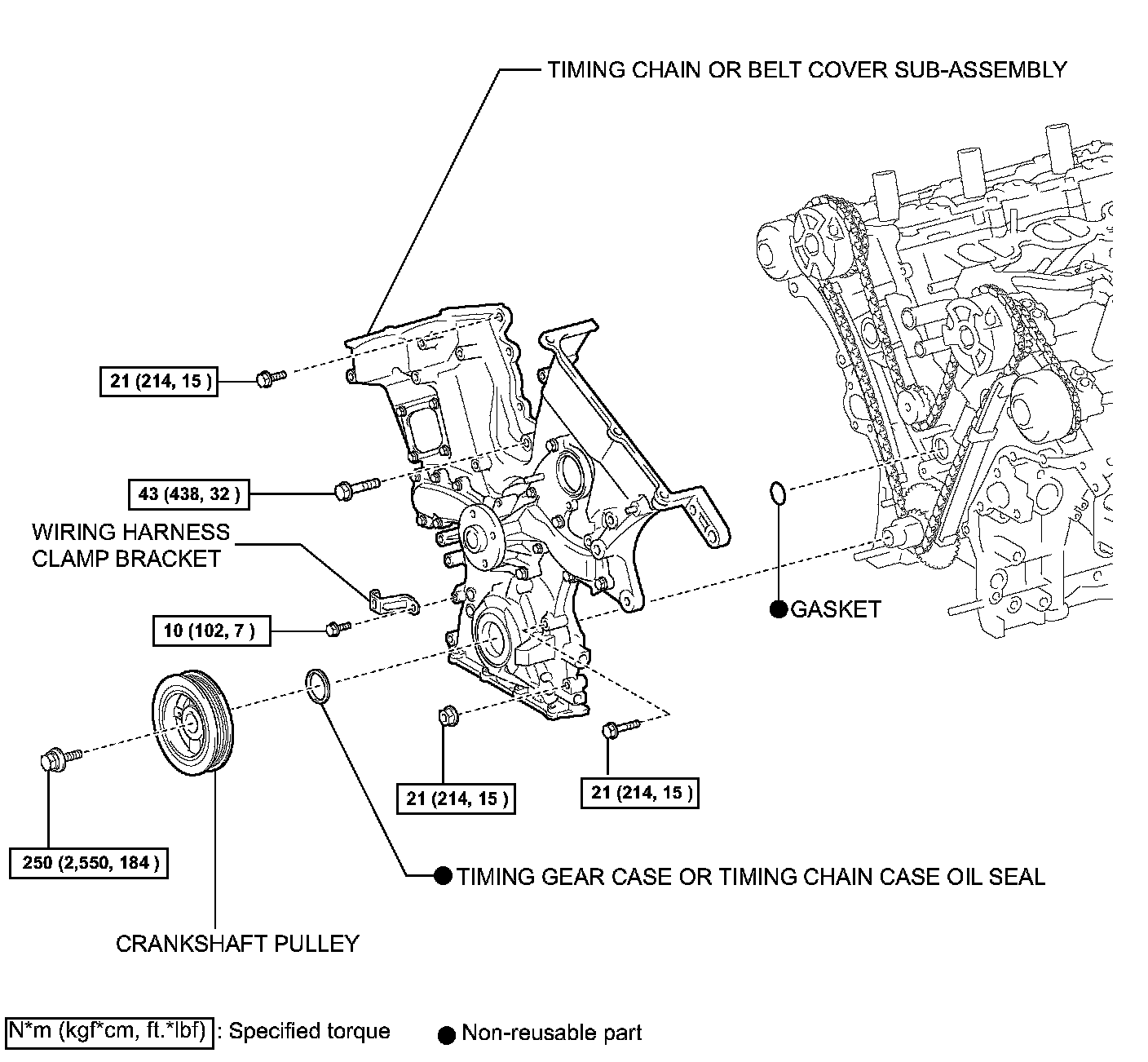 TIMING CHAIN OR BELT COVER SUB-ASSEMBLY

21 (214, 15 )

43 (438, 32 )

WIRING HARNESS CLAMP BRACKET

10 (102, 7 )

GASKET

21 (214, 15 )

21 (214, 15 )

250 (2,550, 184 )

TIMING GEAR CASE OR TIMING CHAIN CASE OIL SEAL

CRANKSHAFT PULLEY

N*m (kgf*cm, ft.*lbf) : Specified torque

Non-reusable part