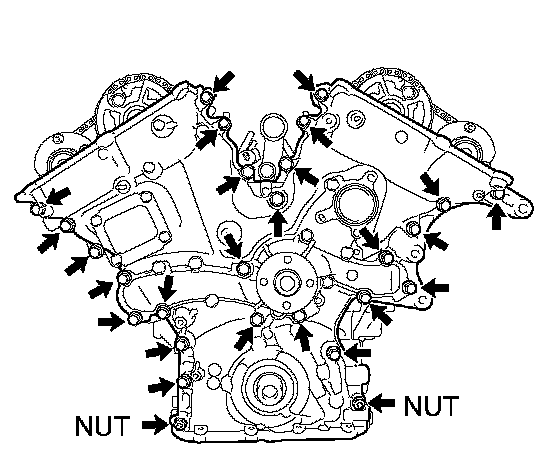 NUT

NUT