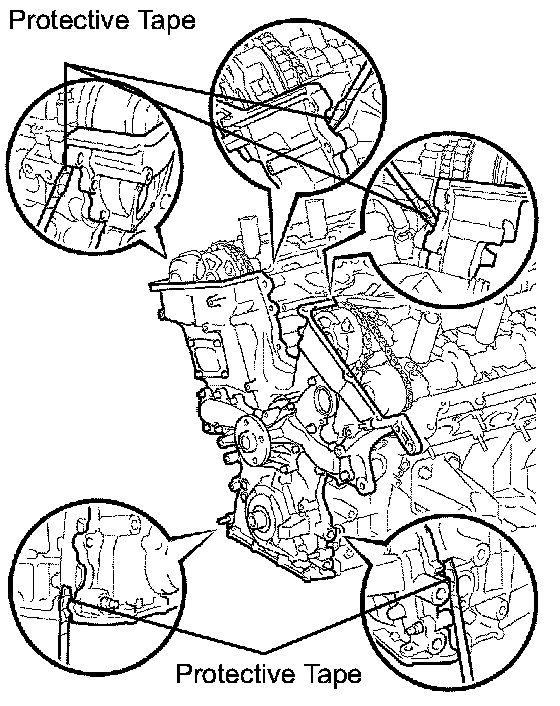 Protective Tape

Protective Tape