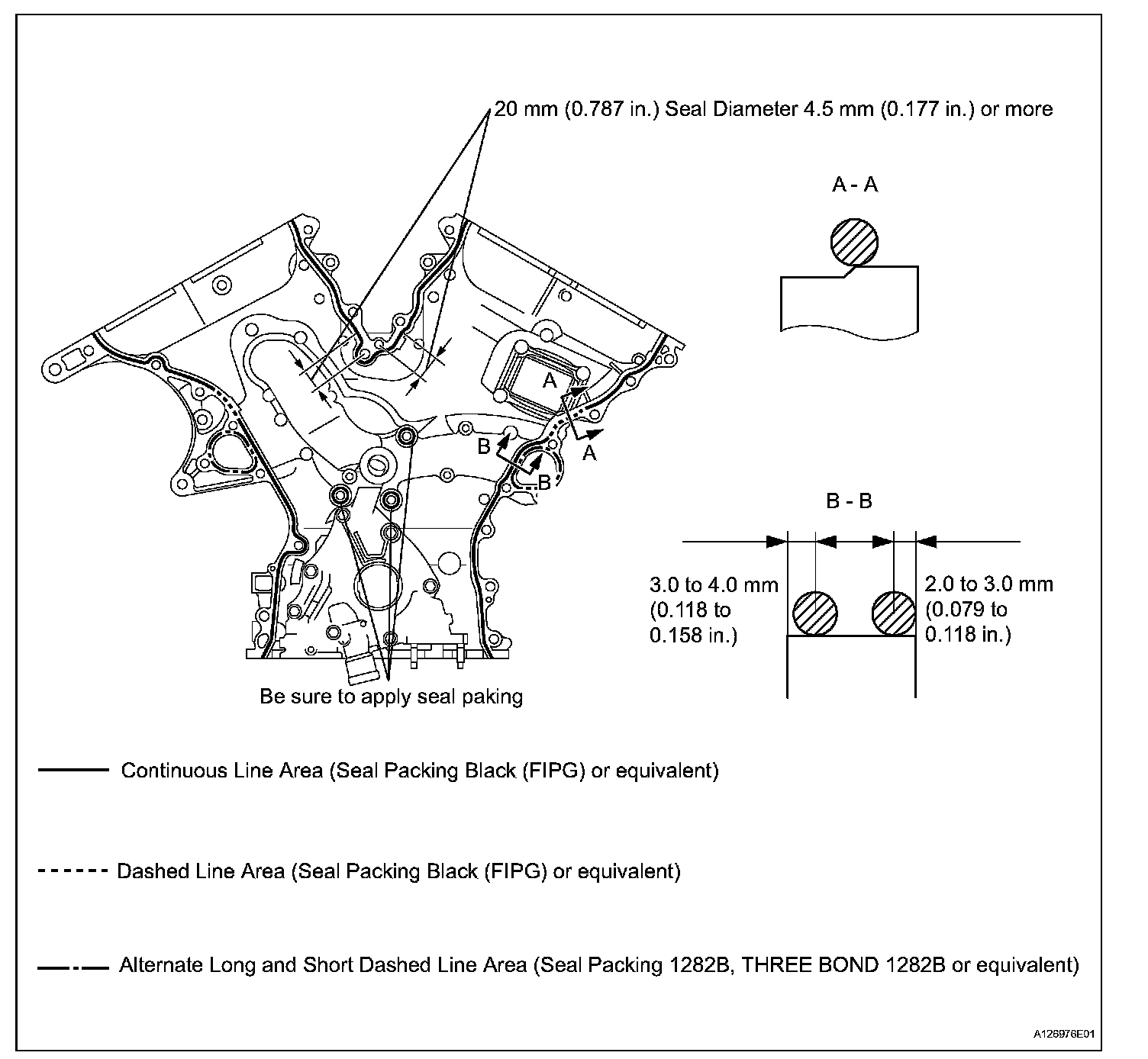 20 mm (0.787 in.) Seal Diameter 4.5 mm (0.177 in.) or more

A - A

A

A

B

B

B - B

3.0 to 4.0 mm (0.118 to 0.158 in.)

2.0 to 3.0 mm (0.079 to 0.118 in.)

Be sure to apply seal paking

Continuous Line Area (Seal Packing Black (FIPG) or equivalent)

Dashed Line Area (Seal Packing Black (FIPG) or equivalent)

Alternate Long and Short Dashed Line Area (Seal Packing 1282B, THREE BOND 1282B or equivalent)

A126976E01