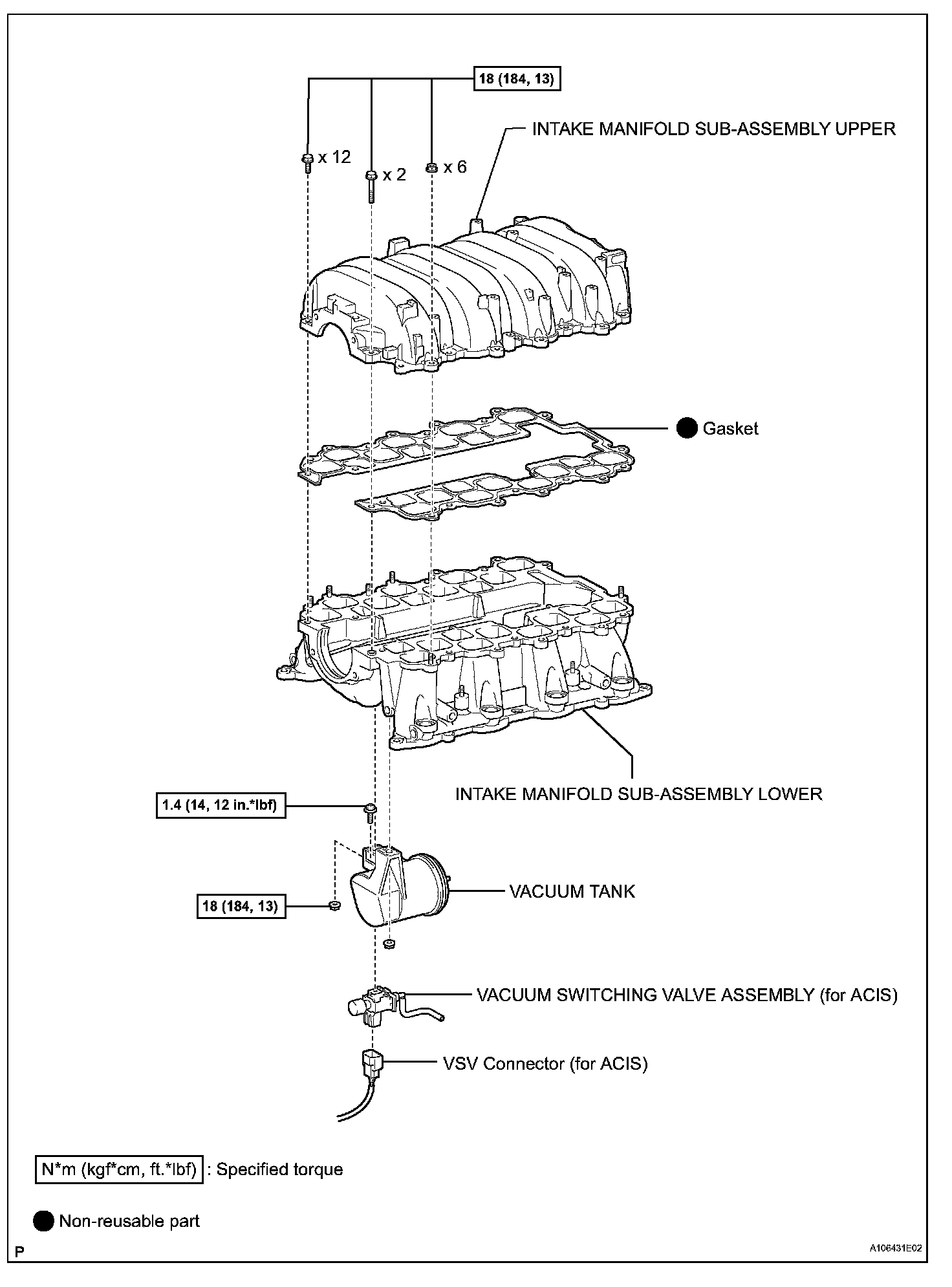 18 (184, 13)

INTAKE MANIFOLD SUB-ASSEMBLY UPPER

x 12

x 2

x 6

Gasket

INTAKE MANIFOLD SUB-ASSEMBLY LOWER

1.4 (14, 12 in.*lbf)

VACUUM TANK

18 (184, 13)

VACUUM SWITCHING VALVE ASSEMBLY (for ACIS)

VSV Connector (for ACIS)

N*m (kgf*cm, ft.*lbf) : Specified torque

Non-reusable part

P

A106431E02